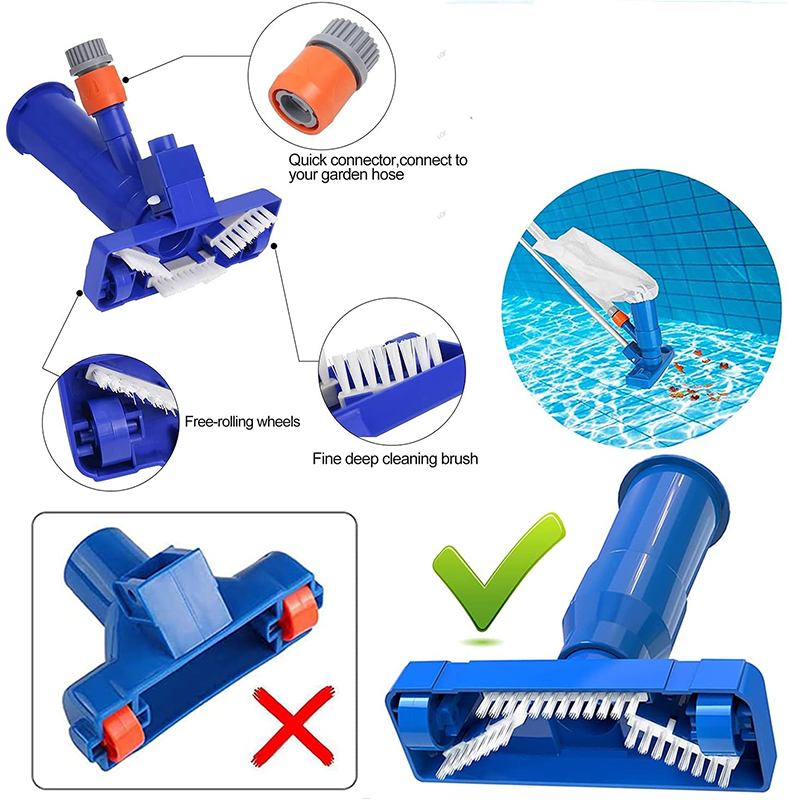 Quick connector,connect to your garden hose

Free-rolling wheels

Fine deep cleaning brush