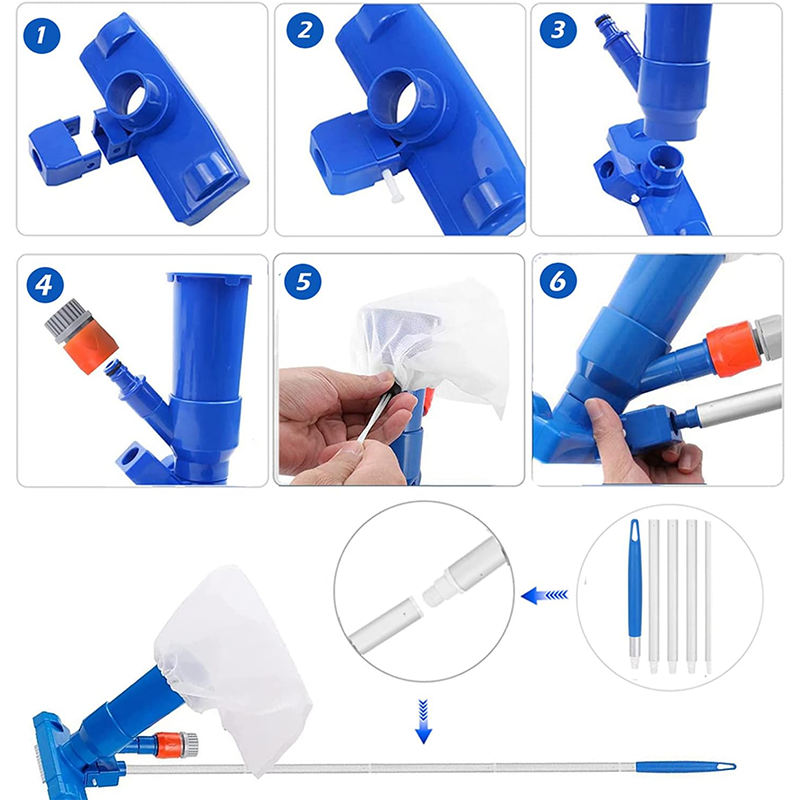 1
2
3
4
5
6