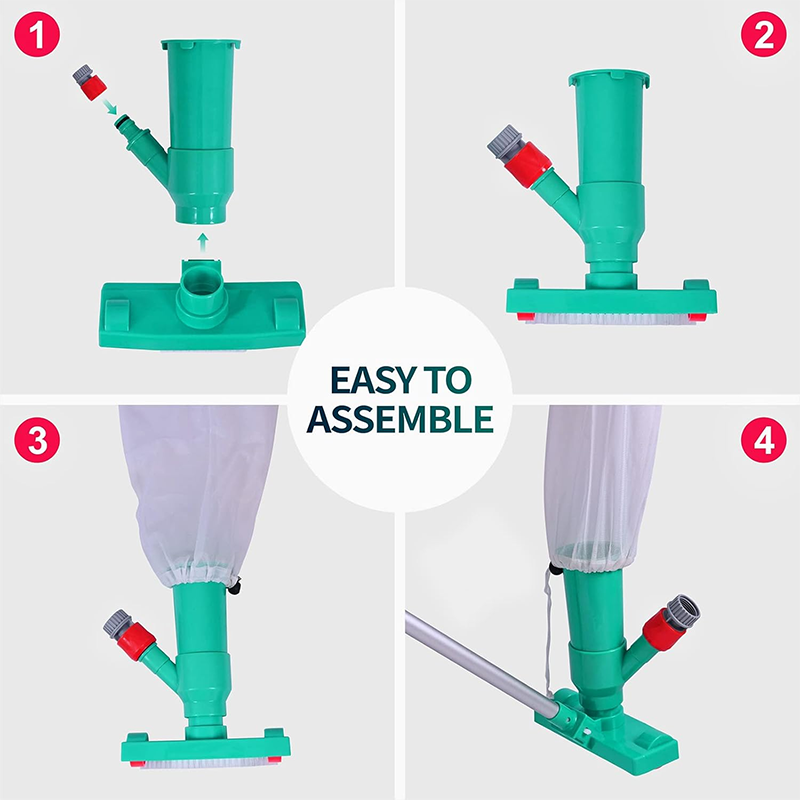 1

2

EASY TO ASSEMBLE

3

4