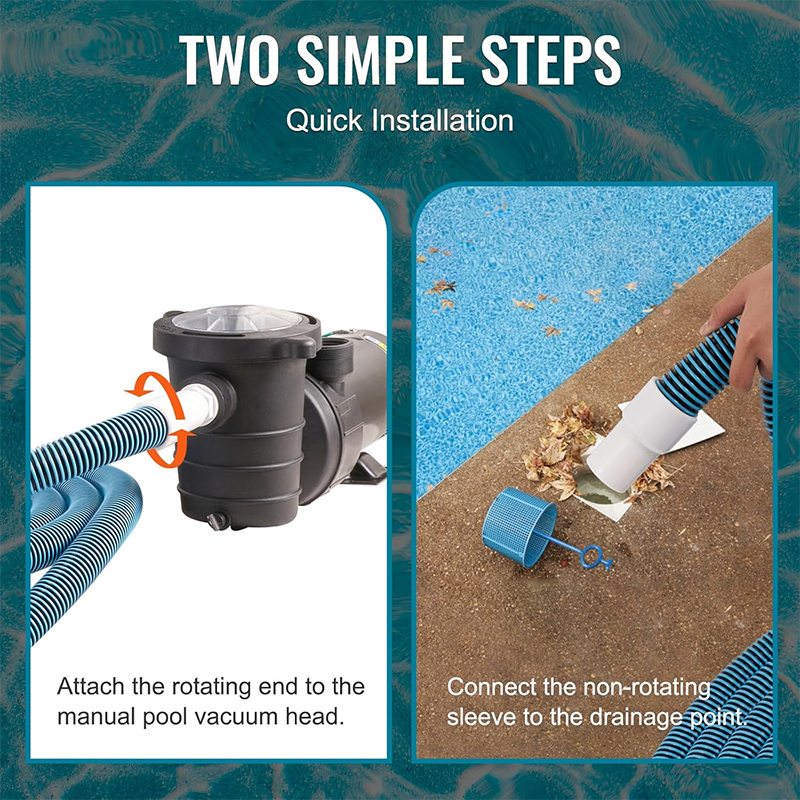 TWO SIMPLE STEPS
Quick Installation

Attach the rotating end to the manual pool vacuum head.

Connect the non-rotating sleeve to the drainage point.