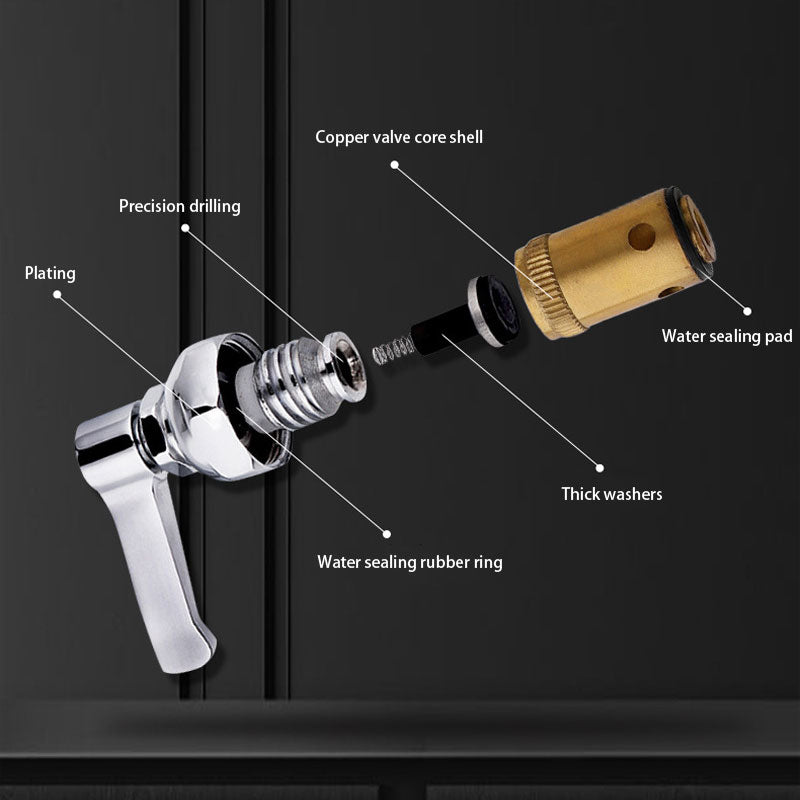 Copper valve core shell

Precision drilling

Plating

Water sealing pad

Thick washers

Water sealing rubber ring