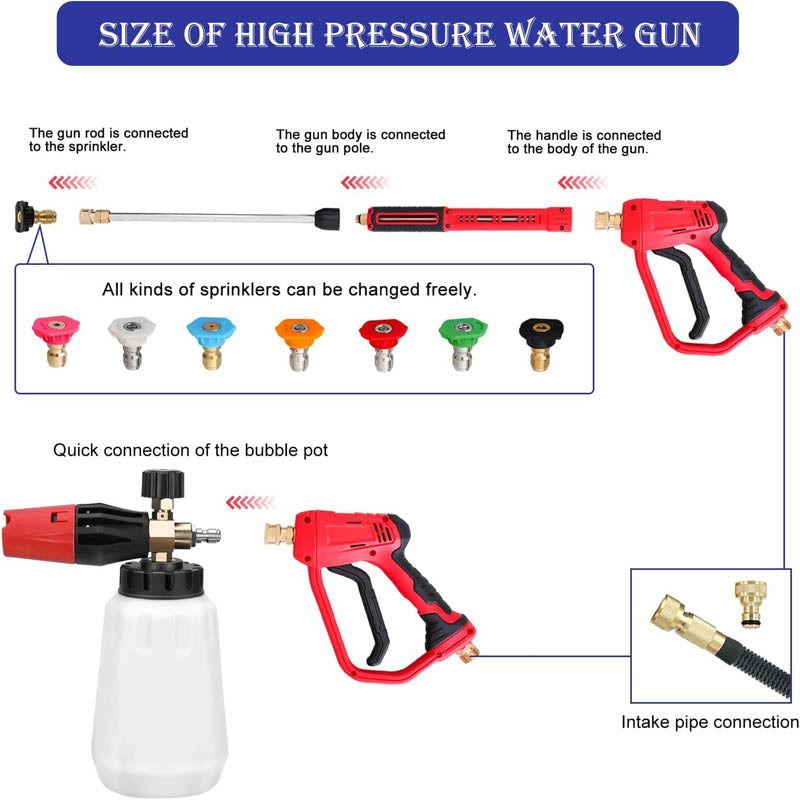 SIZE OF HIGH PRESSURE WATER GUN

The gun rod is connected to the sprinkler.

The gun body is connected to the gun pole.

The handle is connected to the body of the gun.

All kinds of sprinklers can be changed freely.

Quick connection of the bubble pot

Intake pipe connection