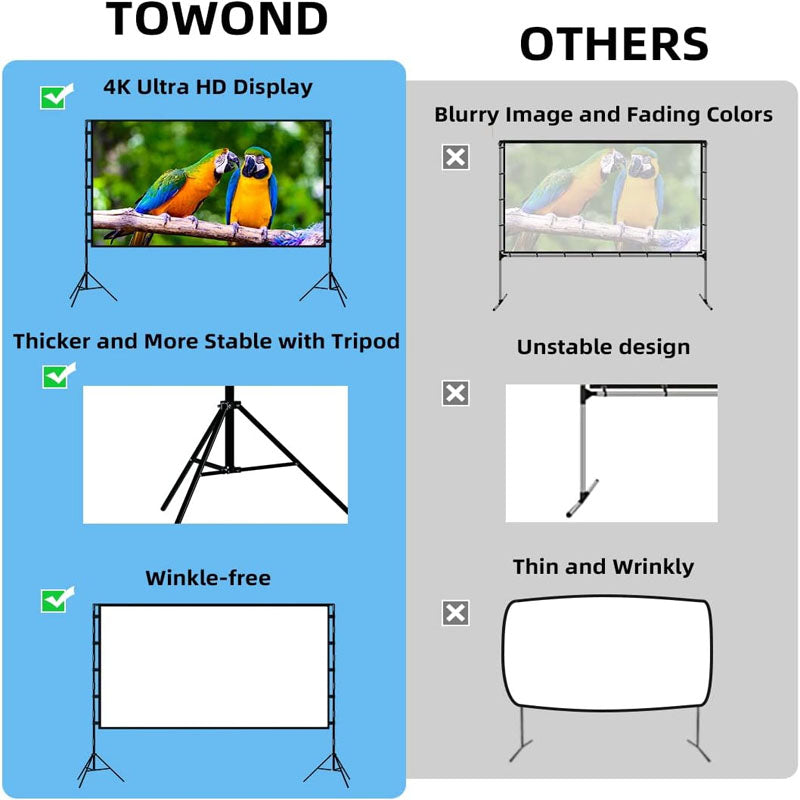 TOWOND

4K Ultra HD Display

Thicker and More Stable with Tripod

Winkle-free

OTHERS

Blurry Image and Fading Colors

Unstable design

Thin and Wrinkly