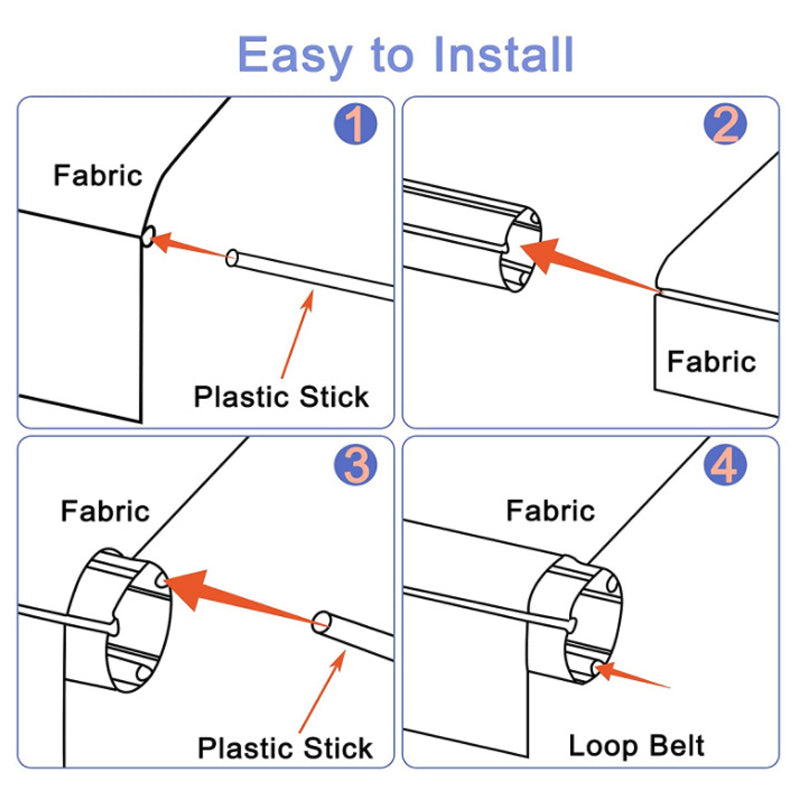 Easy to Install

1
Fabric
Plastic Stick

2
Fabric

3
Fabric
Plastic Stick

4
Fabric
Loop Belt