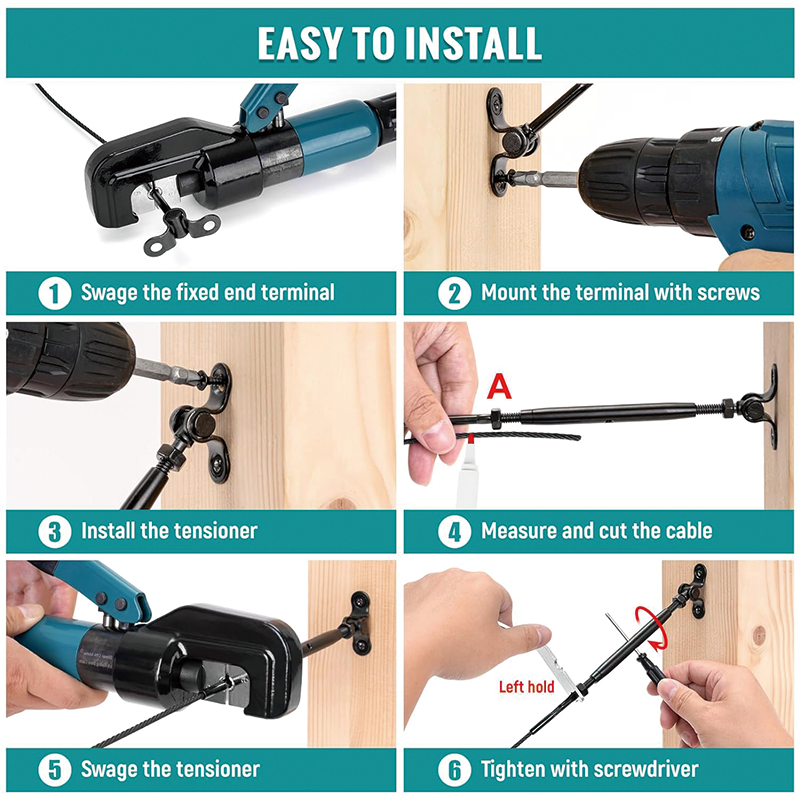 EASY TO INSTALL

1 Swage the fixed end terminal

2 Mount the terminal with screws

3 Install the tensioner

A

4 Measure and cut the cable

5 Swage the tensioner

Left hold

6 Tighten with screwdriver