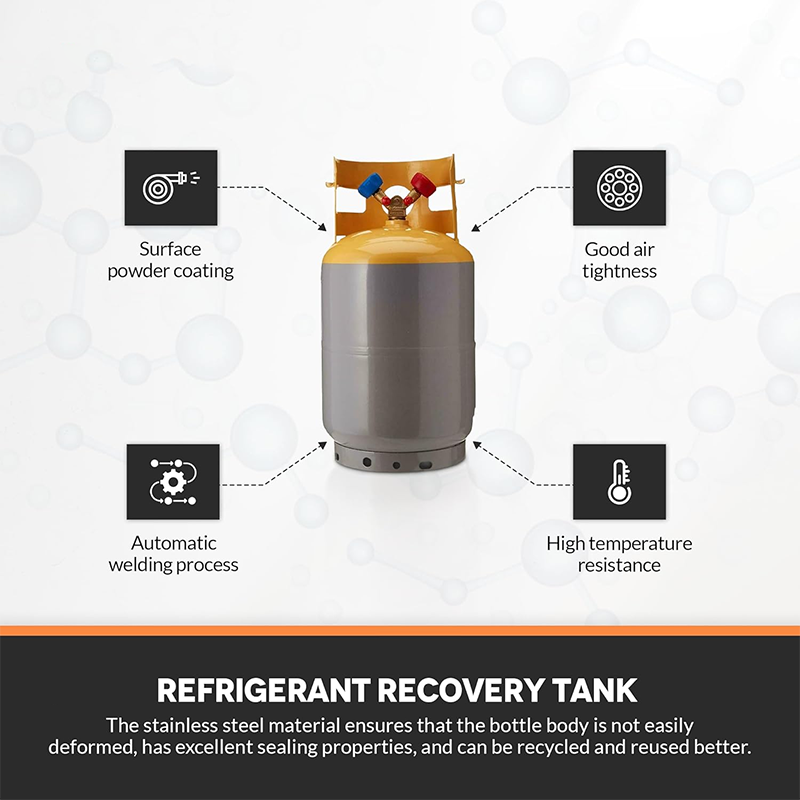 Surface powder coating

Good air tightness

Automatic welding process

High temperature resistance

REFRIGERANT RECOVERY TANK

The stainless steel material ensures that the bottle body is not easily deformed, has excellent sealing properties, and can be recycled and reused better.