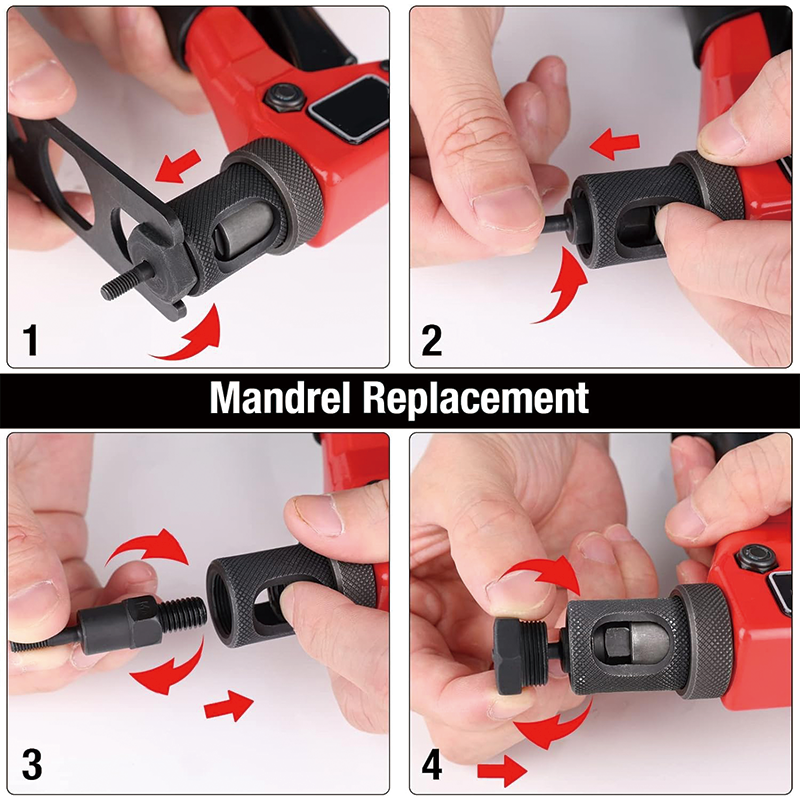 1

2

Mandrel Replacement

3

4