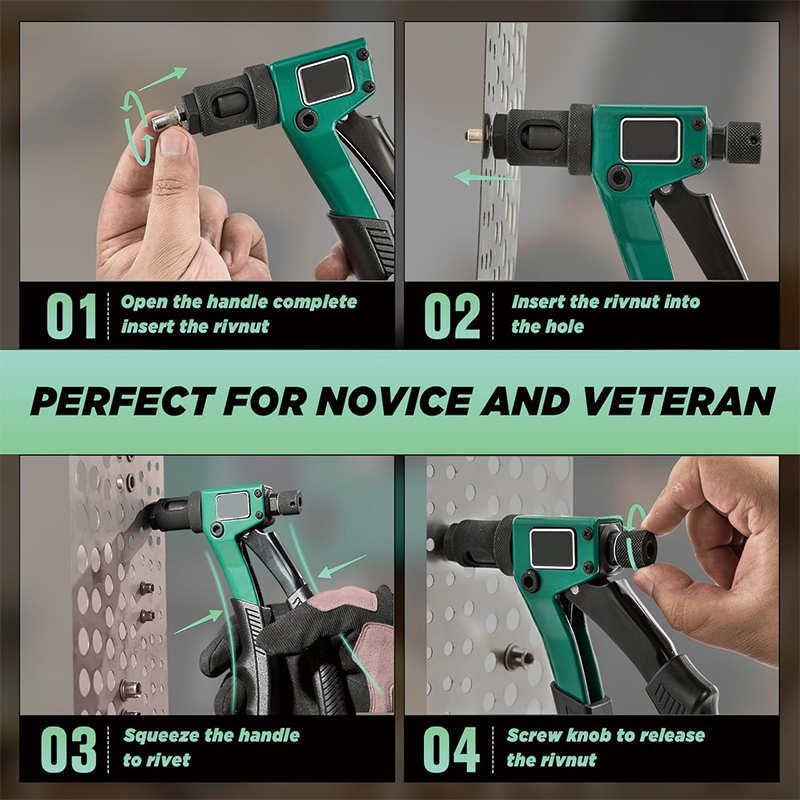 01 Open the handle complete insert the rivnut

02 Insert the rivnut into the hole

PERFECT FOR NOVICE AND VETERAN

03 Squeeze the handle to rivet

04 Screw knob to release the rivnut