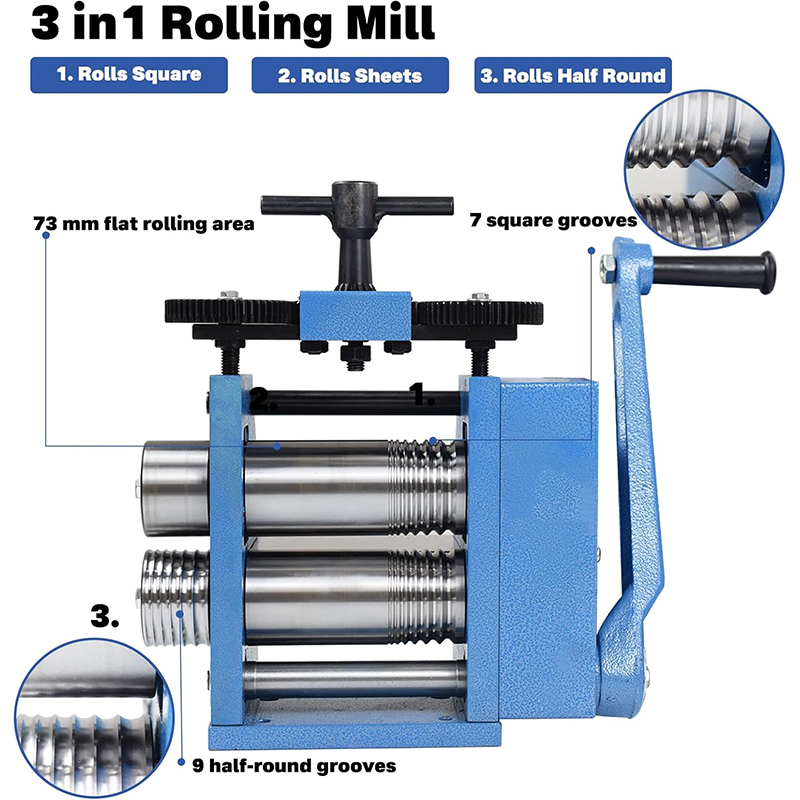 3 in1 Rolling Mill

1. Rolls Square

2. Rolls Sheets

3. Rolls Half Round

73 mm flat rolling area

7 square grooves

2.

1.

3.

9 half-round grooves