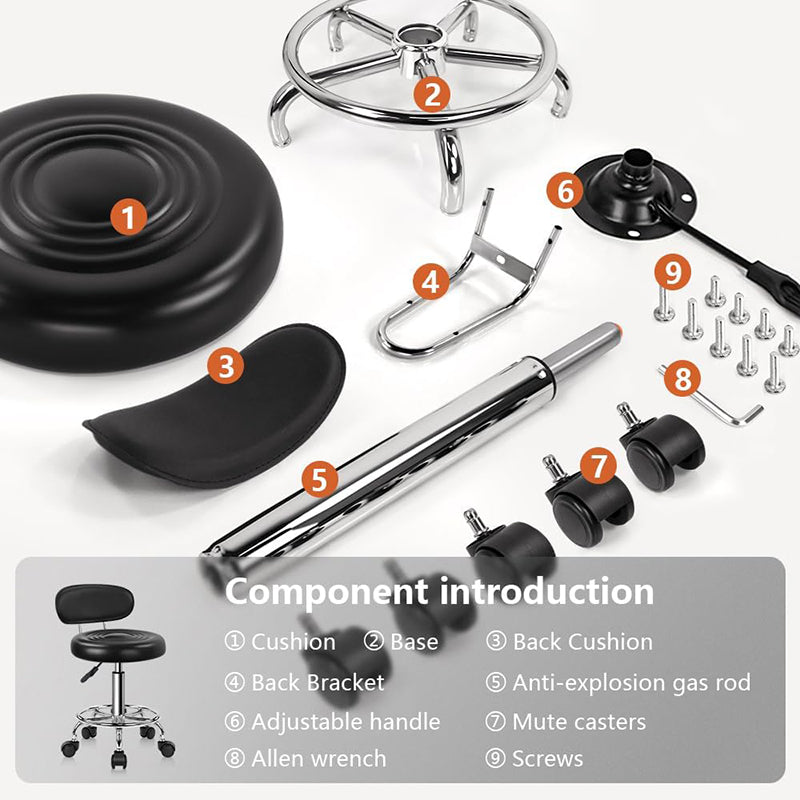 2

1

6

4

9

3

8

5

7

Component introduction

① Cushion ② Base ③ Back Cushion

④ Back Bracket ⑤ Anti-explosion gas rod

⑥ Adjustable handle ⑦ Mute casters

⑧ Allen wrench ⑨ Screws