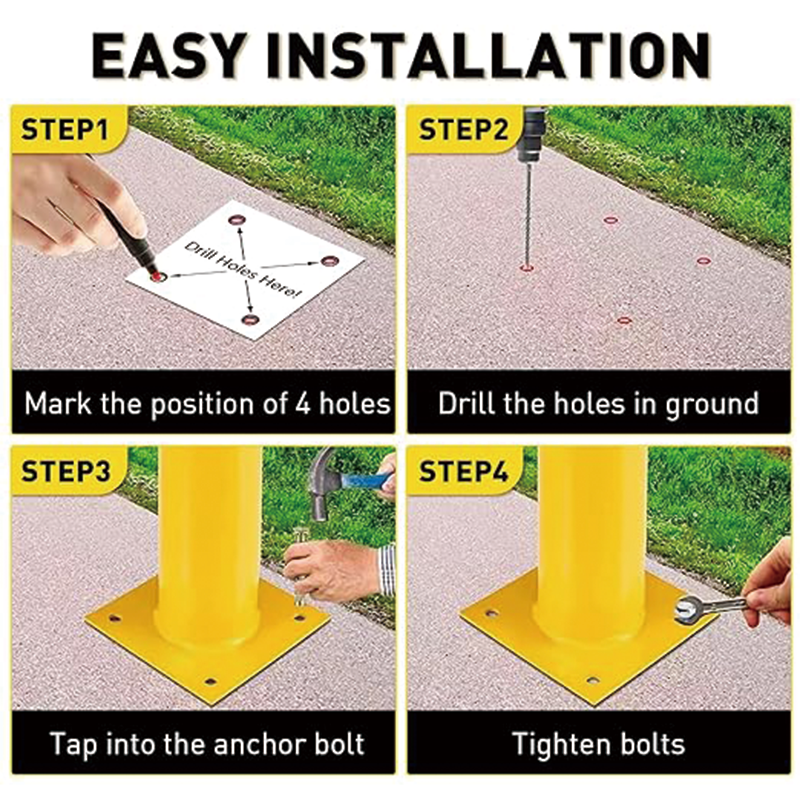 EASY INSTALLATION

STEP1

Drill Holes Here!

Mark the position of 4 holes

STEP2

Drill the holes in ground

STEP3

Tap into the anchor bolt

STEP4

Tighten bolts