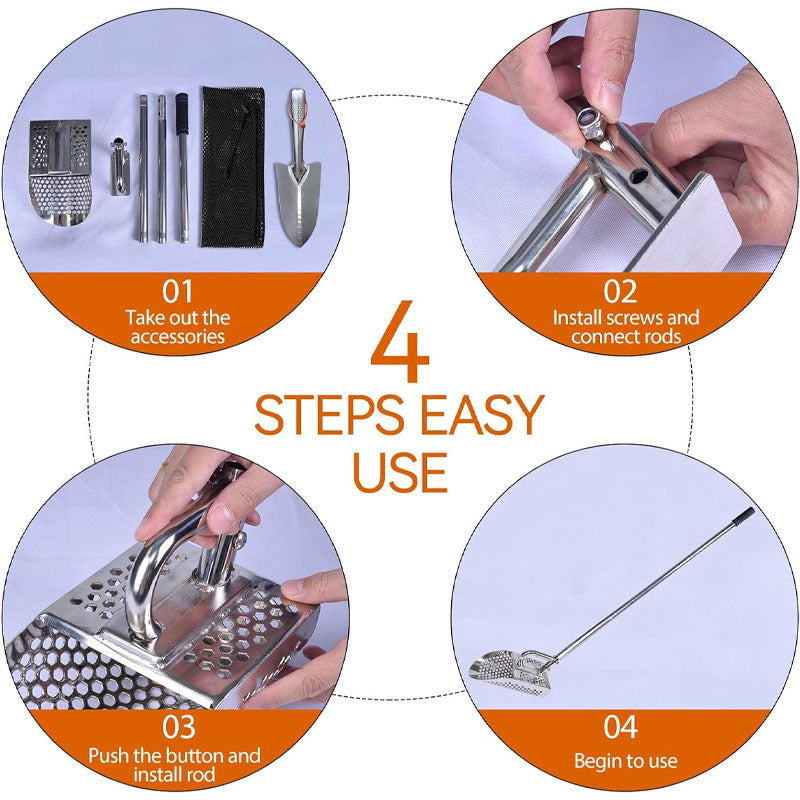 01
Take out the accessories

02
Install screws and connect rods

4
STEPS EASY USE

03
Push the button and install rod

04
Begin to use