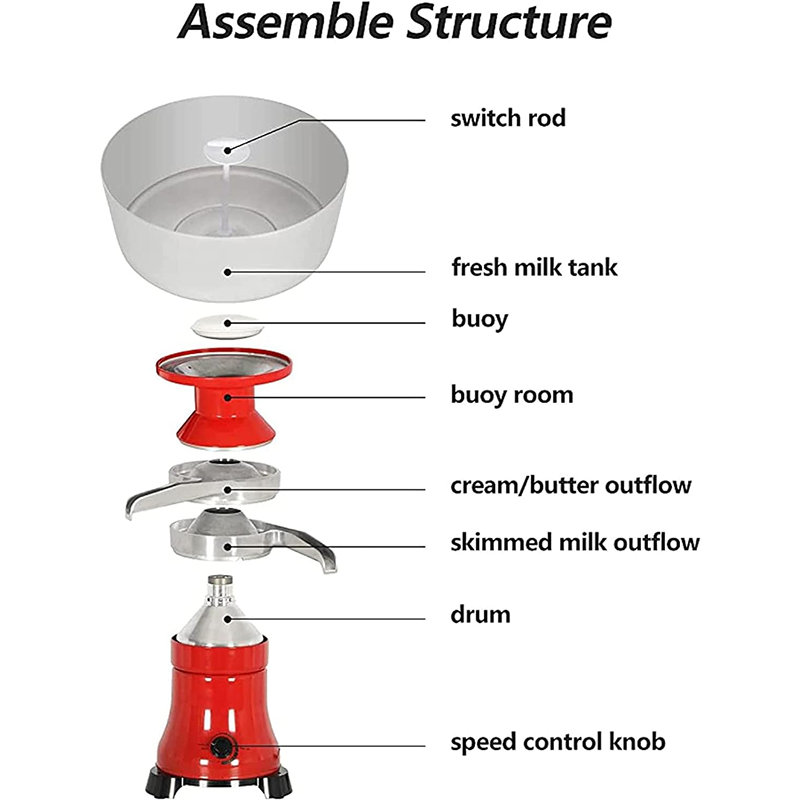 Assemble Structure

switch rod

fresh milk tank

buoy

buoy room

cream/butter outflow

skimmed milk outflow

drum

speed control knob