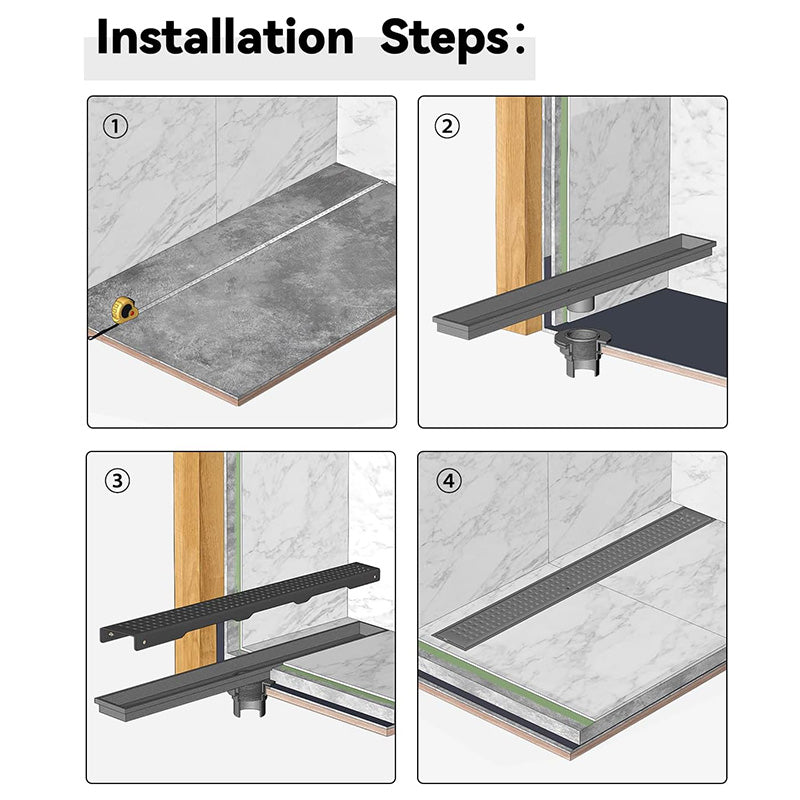 Installation Steps:

①

②

③

④