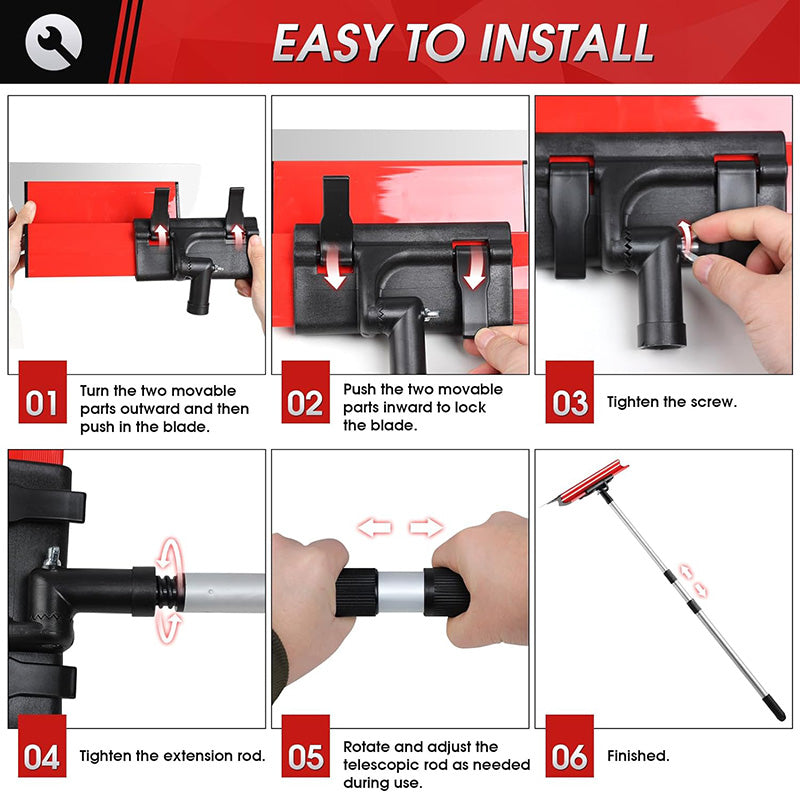 EASY TO INSTALL

01 Turn the two movable parts outward and then push in the blade.

02 Push the two movable parts inward to lock the blade.

03 Tighten the screw.

04 Tighten the extension rod.

05 Rotate and adjust the telescopic rod as needed during use.

06 Finished.