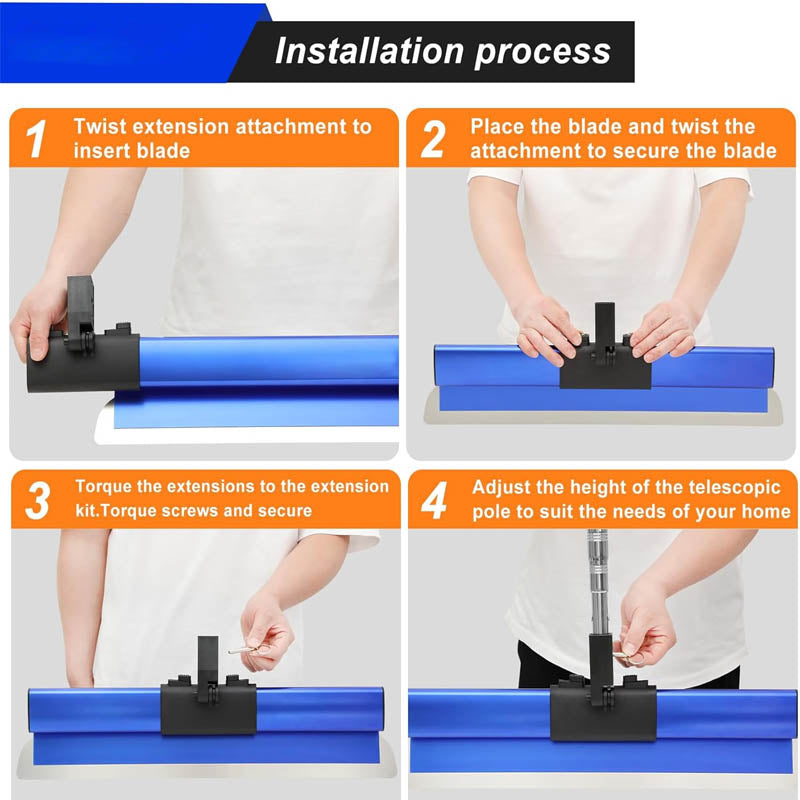 Installation process

1 Twist extension attachment to insert blade

2 Place the blade and twist the attachment to secure the blade

3 Torque the extensions to the extension kit.Torque screws and secure

4 Adjust the height of the telescopic pole to suit the needs of your home