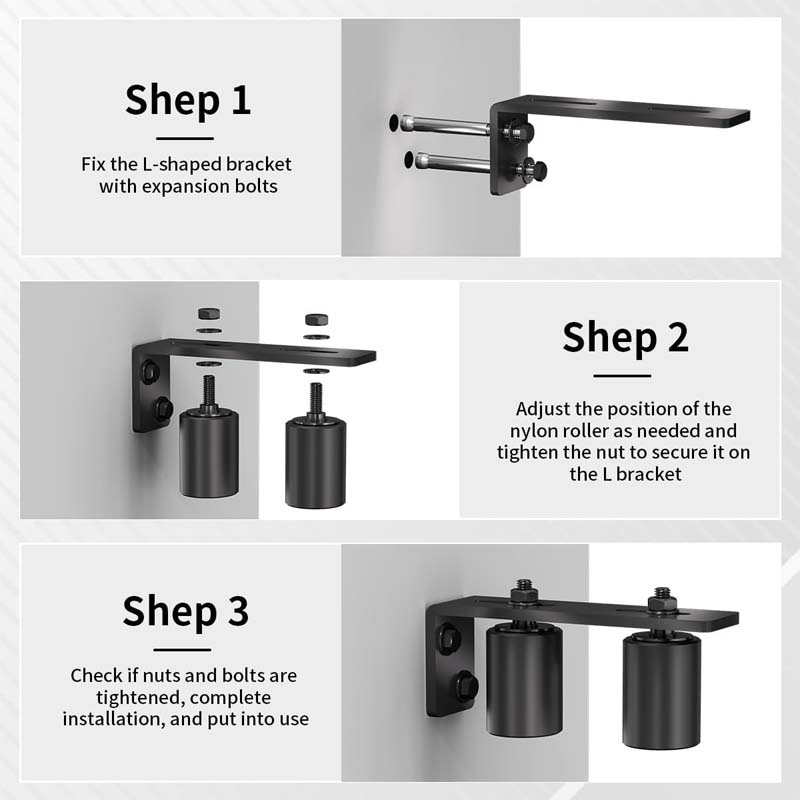 Shep 1

Fix the L-shaped bracket with expansion bolts

Shep 2

Adjust the position of the nylon roller as needed and tighten the nut to secure it on the L bracket

Shep 3

Check if nuts and bolts are tightened, complete installation, and put into use