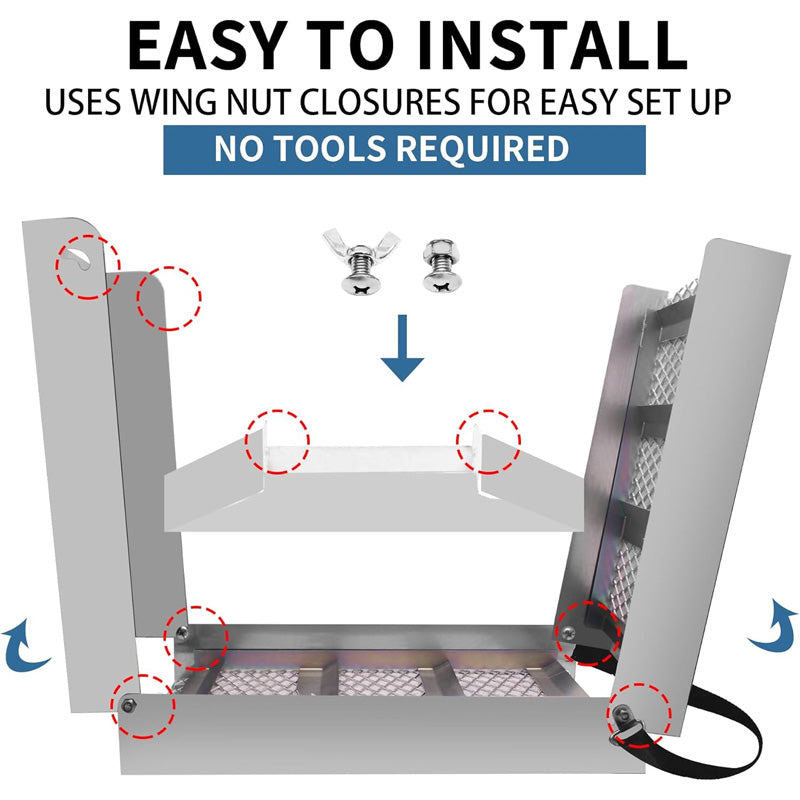 EASY TO INSTALL

USES WING NUT CLOSURES FOR EASY SET UP

NO TOOLS REQUIRED