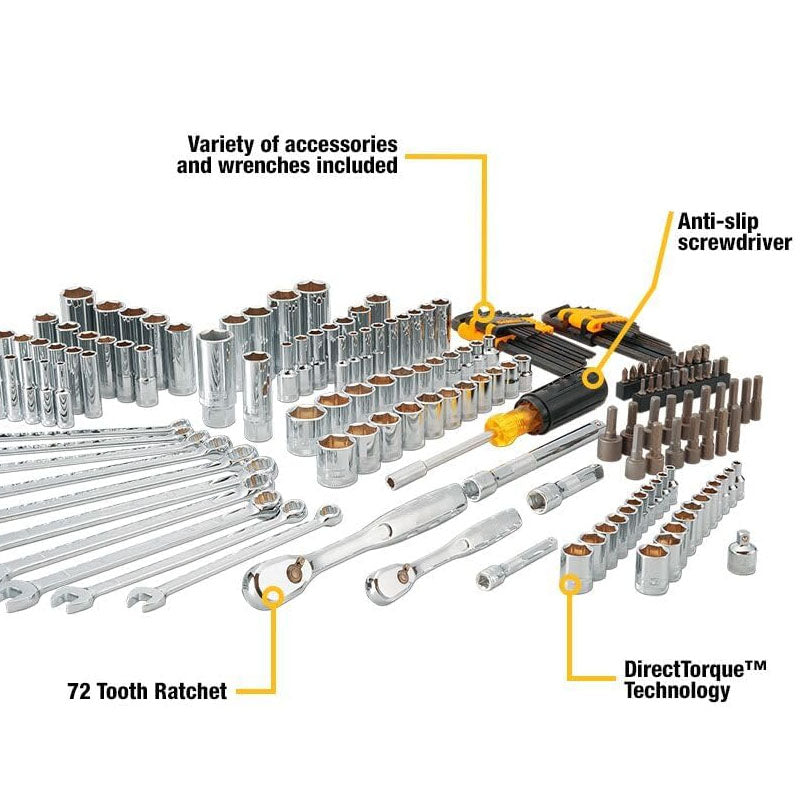 Variety of accessories and wrenches included

Anti-slip screwdriver

72 Tooth Ratchet

DirectTorque™ Technology