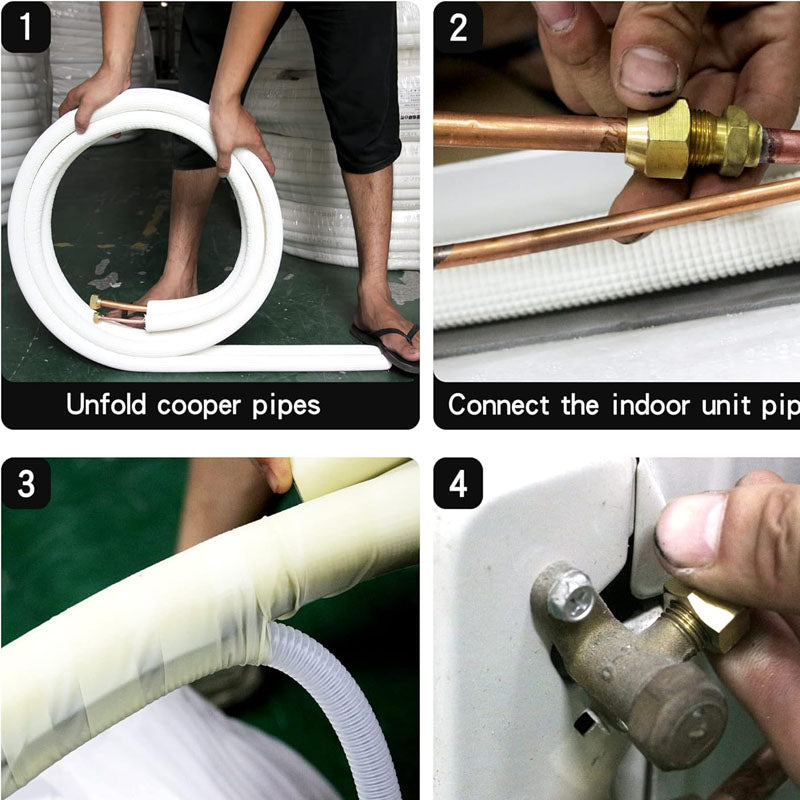 1

Unfold cooper pipes

2

Connect the indoor unit pip

3

4