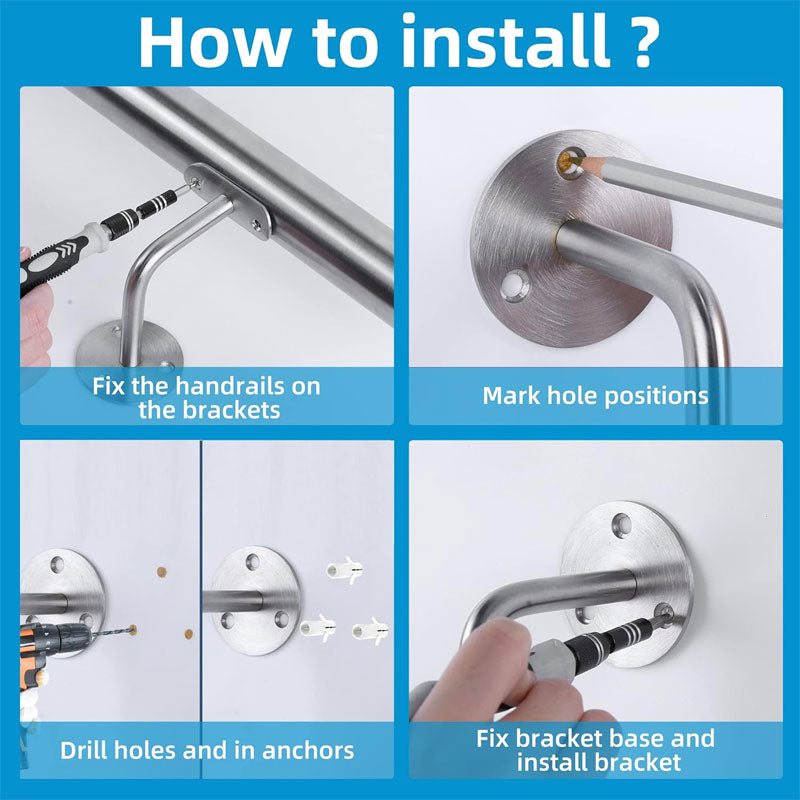 How to install ?

Fix the handrails on the brackets

Mark hole positions

Drill holes and in anchors

Fix bracket base and install bracket