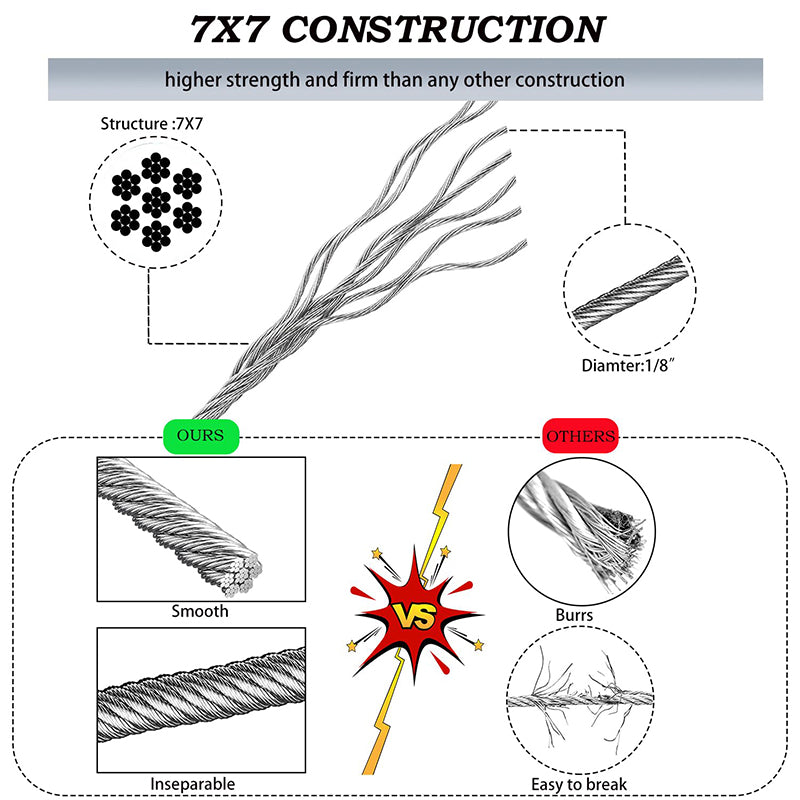 7X7 CONSTRUCTION

higher strength and firm than any other construction

Structure :7X7

Diamter:1/8″

OURS

OTHERS

Smooth

VS

Burrs

Inseparable

Easy to break