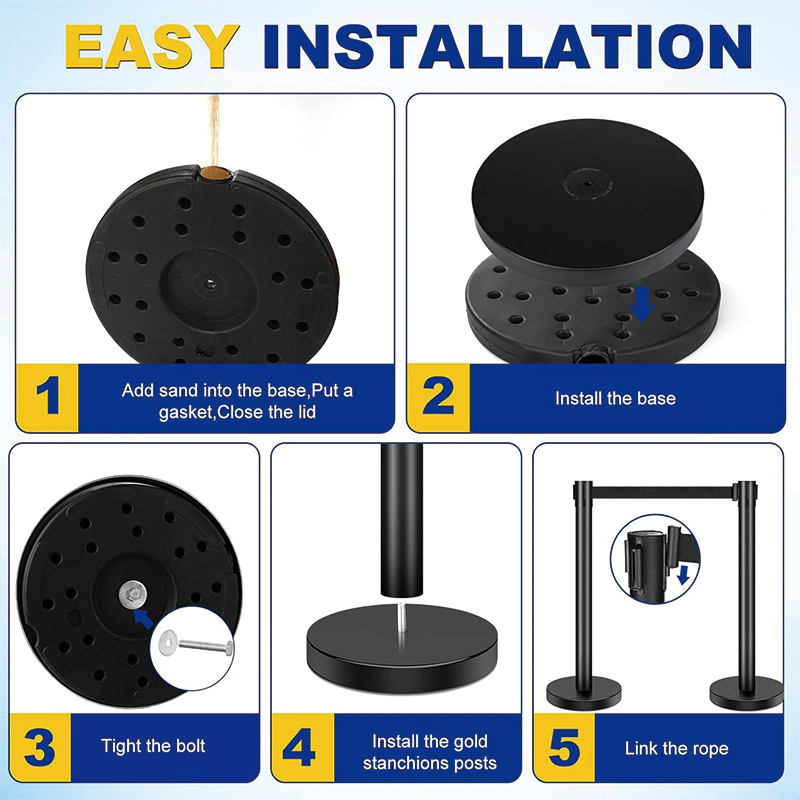 EASY INSTALLATION

1 Add sand into the base,Put a gasket,Close the lid

2 Install the base

3 Tight the bolt

4 Install the gold stanchions posts

5 Link the rope