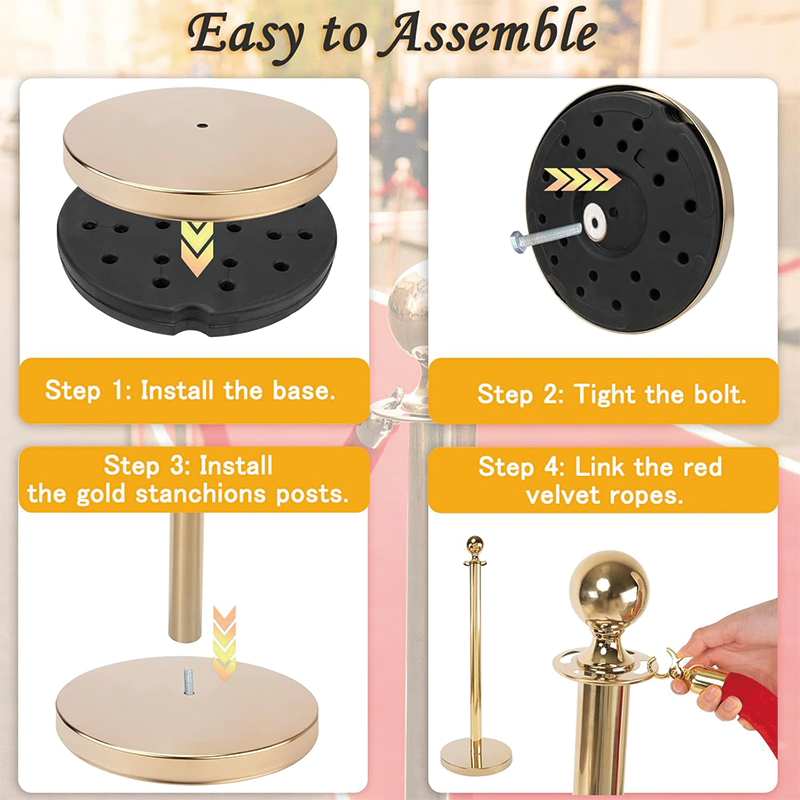 Easy to Assemble

Step 1: Install the base.

Step 2: Tight the bolt.

Step 3: Install the gold stanchions posts.

Step 4: Link the red velvet ropes.