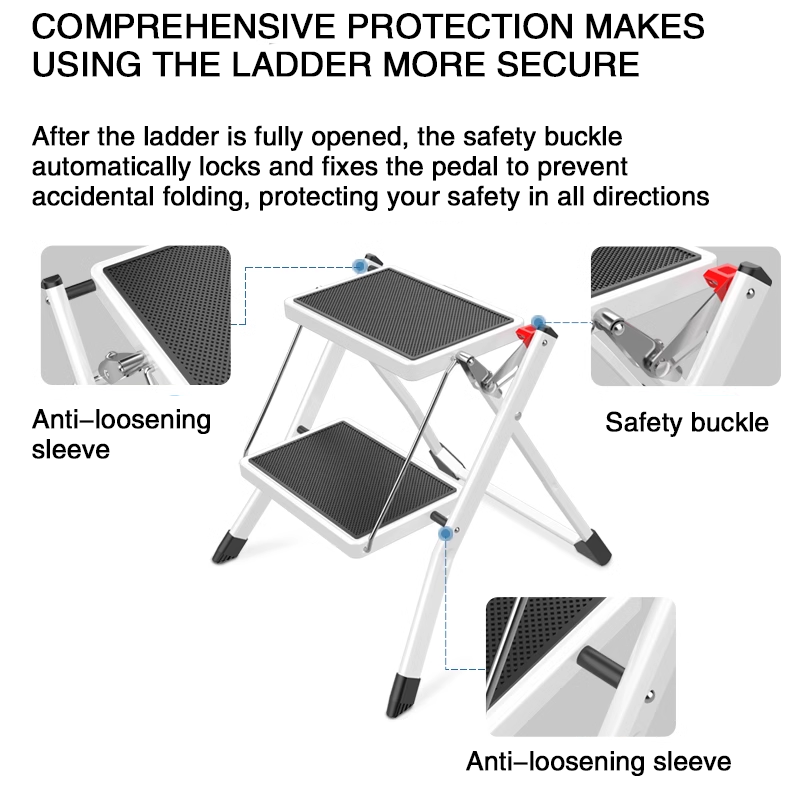 COMPREHENSIVE PROTECTION MAKES USING THE LADDER MORE SECURE

After the ladder is fully opened, the safety buckle automatically locks and fixes the pedal to prevent accidental folding, protecting your safety in all directions

Anti–loosening sleeve

Safety buckle

Anti–loosening sleeve