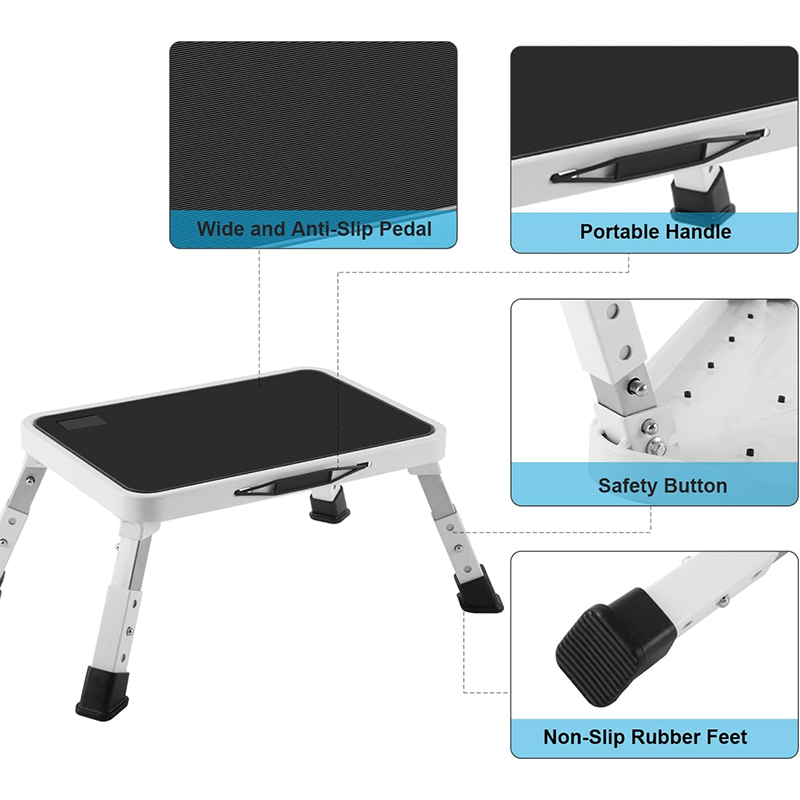 Wide and Anti-Slip Pedal

Portable Handle

Safety Button

Non-Slip Rubber Feet