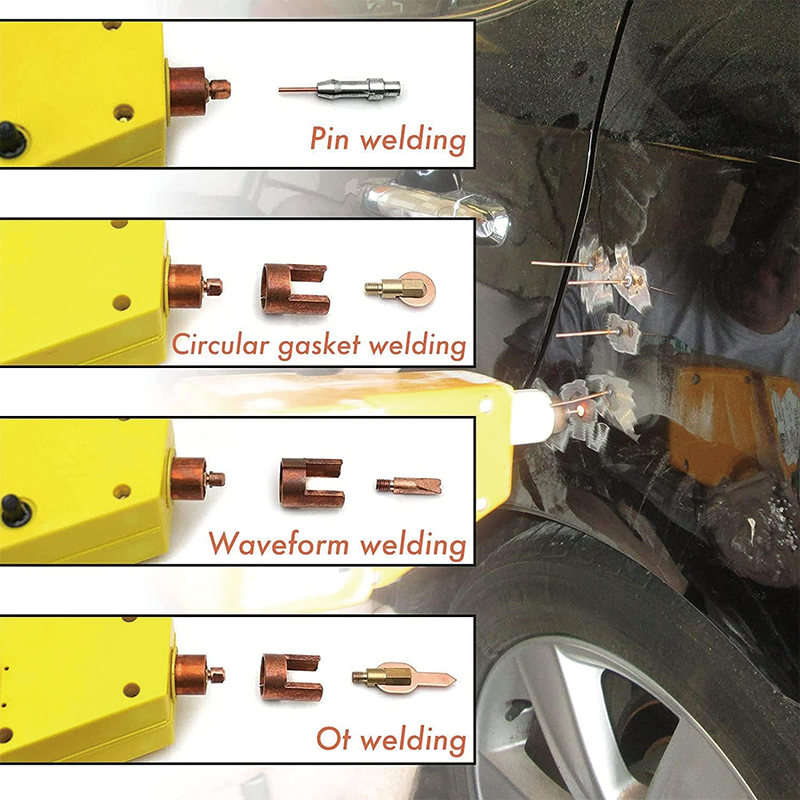 Pin welding

Circular gasket welding

Waveform welding

Ot welding