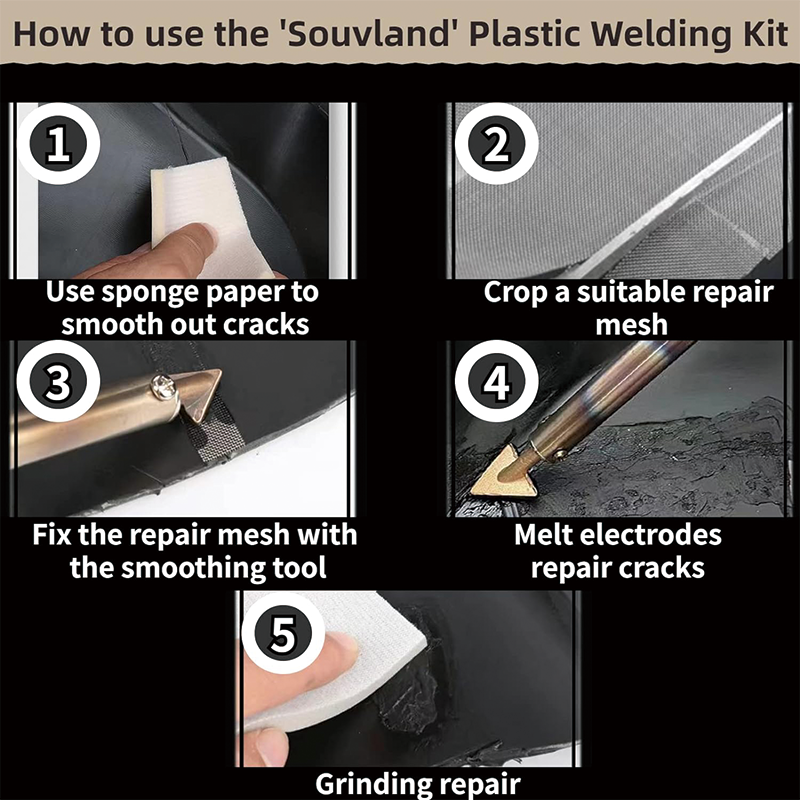 How to use the 'Souvland' Plastic Welding Kit

1

Use sponge paper to smooth out cracks

2

Crop a suitable repair mesh

3

Fix the repair mesh with the smoothing tool

4

Melt electrodes repair cracks

5

Grinding repair