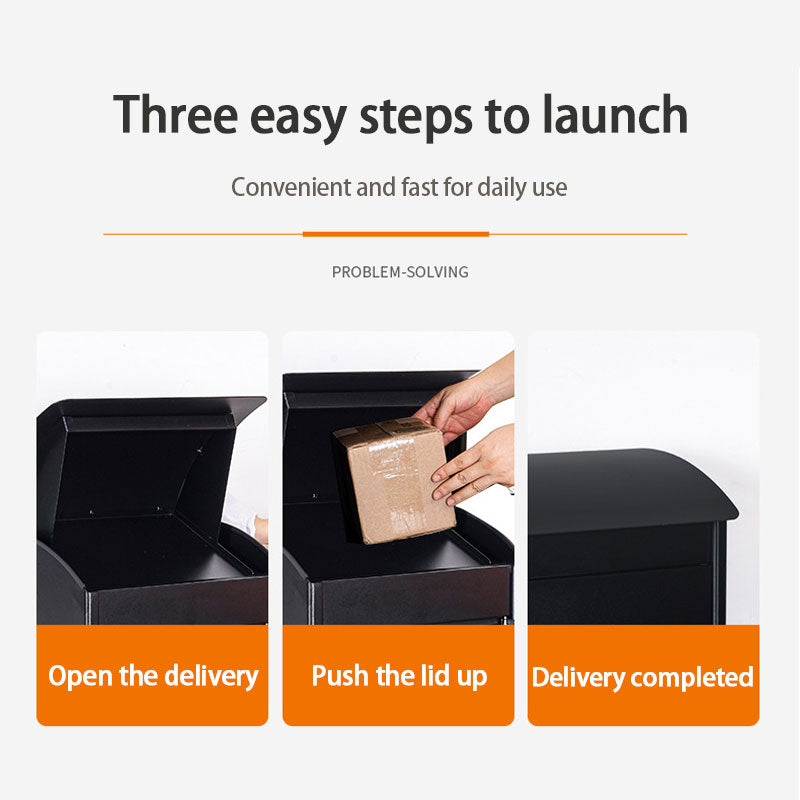 Three easy steps to launch

Convenient and fast for daily use

PROBLEM-SOLVING

Open the delivery

Push the lid up

Delivery completed