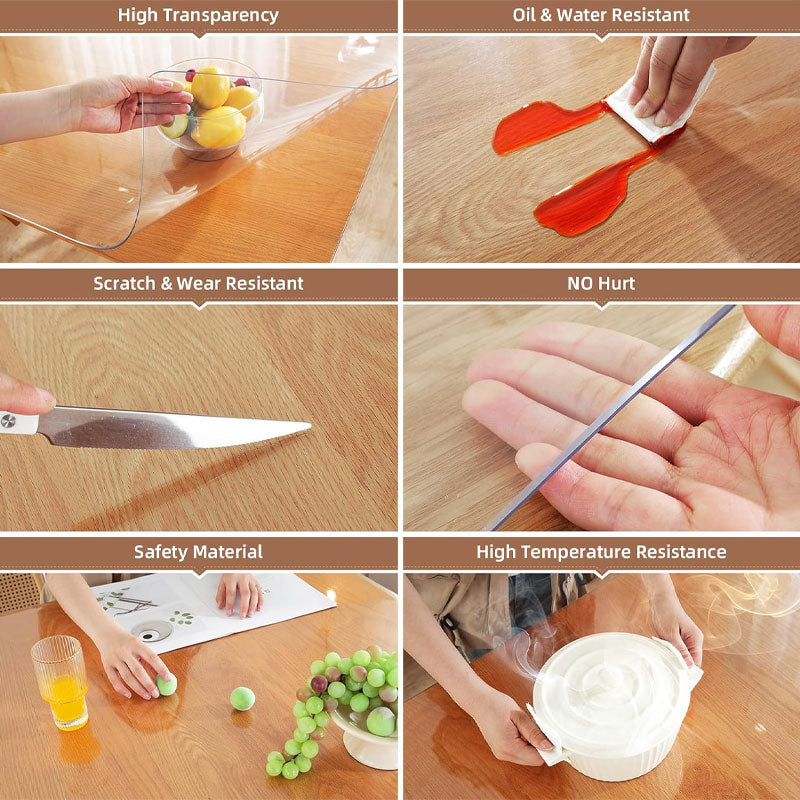 High Transparency

Oil & Water Resistant

Scratch & Wear Resistant

NO Hurt

Safety Material

High Temperature Resistance