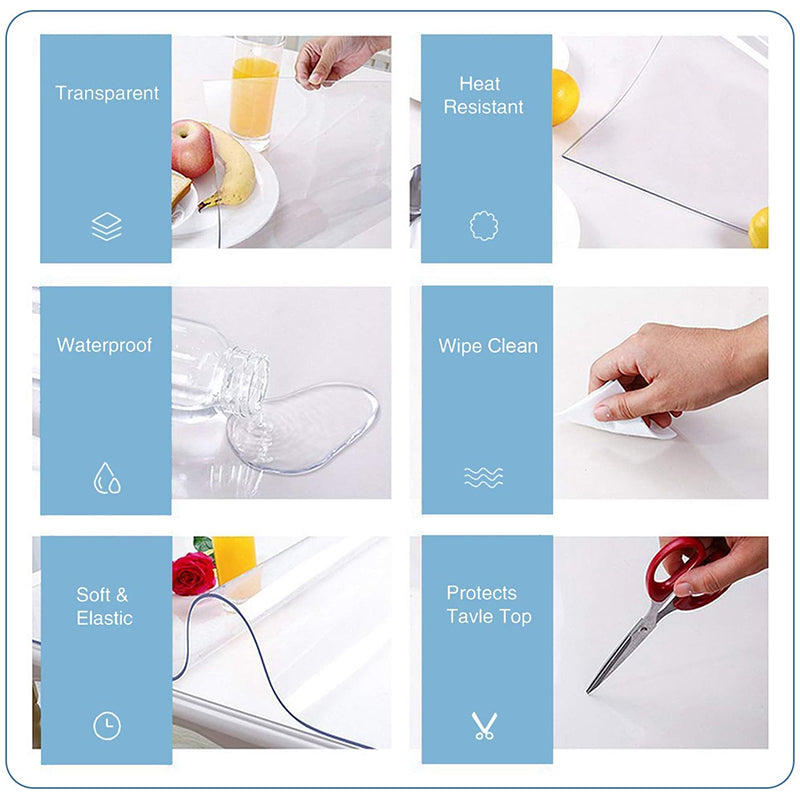 Transparent

Heat Resistant

Waterproof

Wipe Clean

Soft & Elastic

Protects Tavle Top