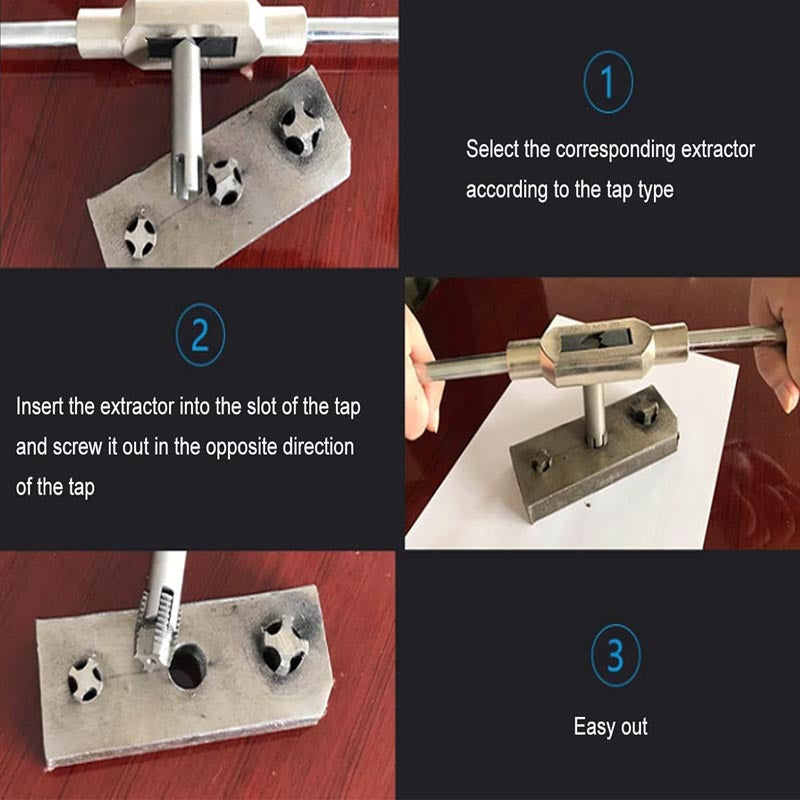 1

Select the corresponding extractor according to the tap type

2

Insert the extractor into the slot of the tap and screw it out in the opposite direction of the tap

3

Easy out