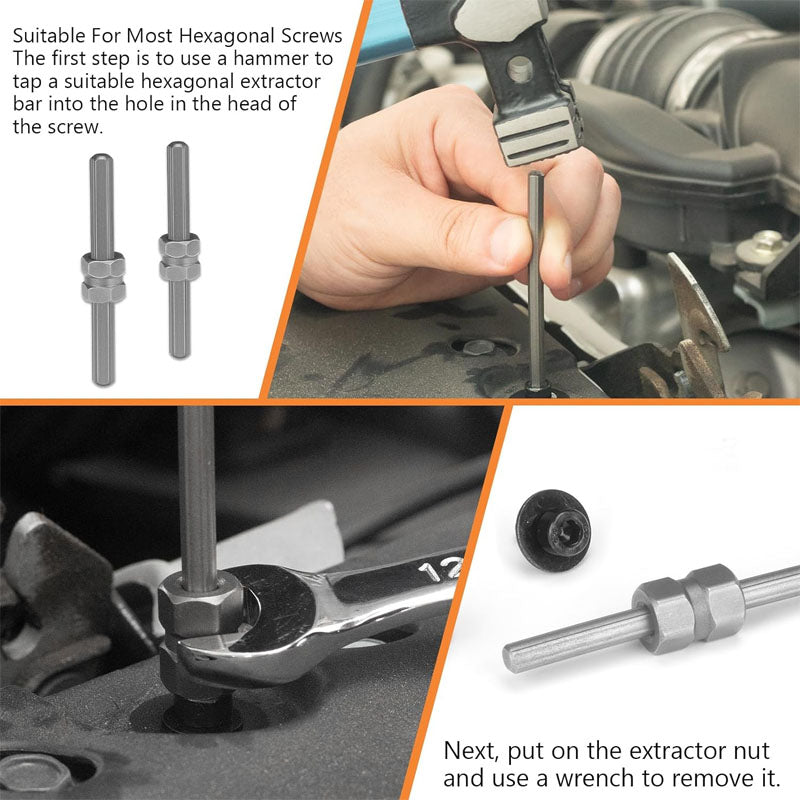 Suitable For Most Hexagonal Screws
The first step is to use a hammer to tap a suitable hexagonal extractor bar into the hole in the head of the screw.

12

Next, put on the extractor nut and use a wrench to remove it.