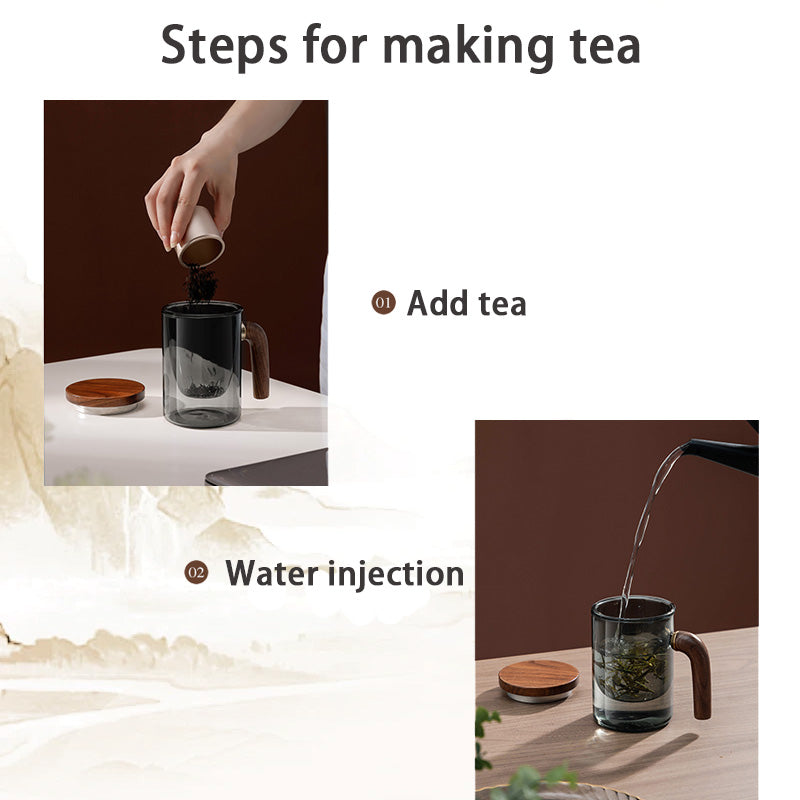 Steps for making tea

01 Add tea

02 Water injection