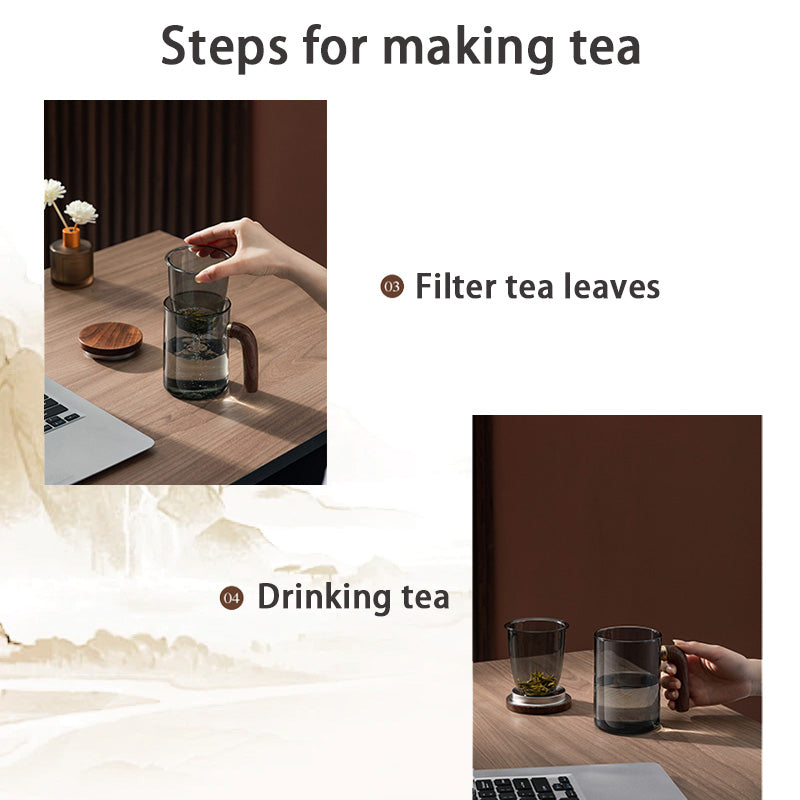 Steps for making tea

03 Filter tea leaves

04 Drinking tea