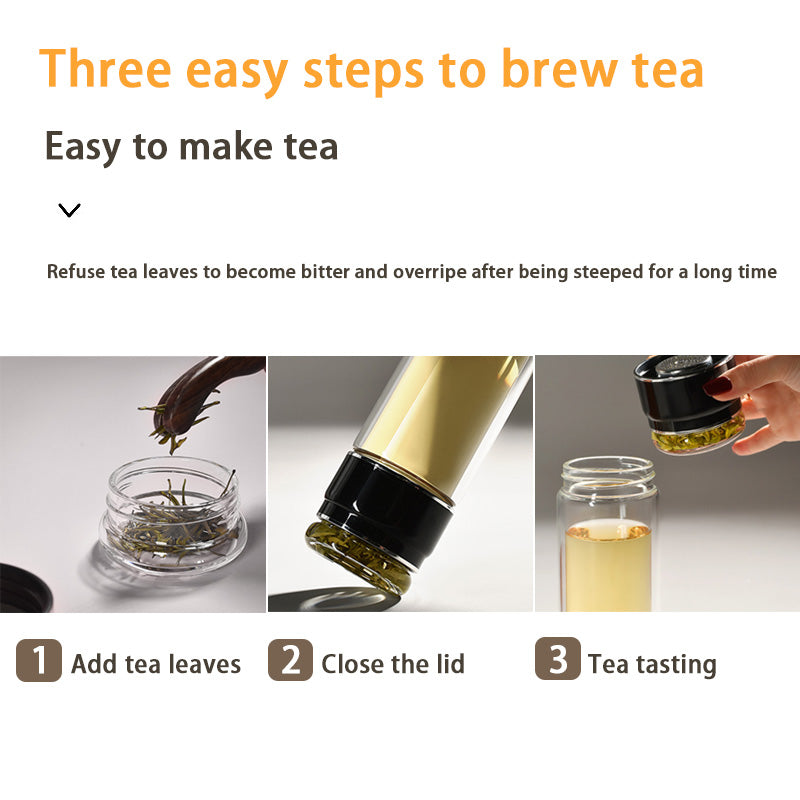 Three easy steps to brew tea

Easy to make tea

Refuse tea leaves to become bitter and overripe after being steeped for a long time

1 Add tea leaves

2 Close the lid

3 Tea tasting