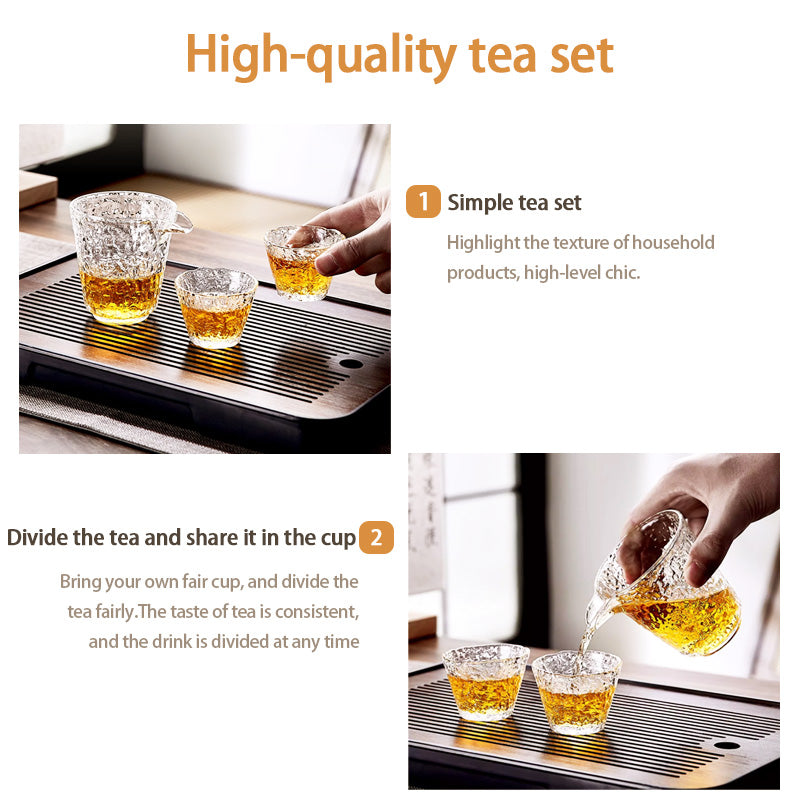 High-quality tea set

1 Simple tea set

Highlight the texture of household products, high-level chic.

Divide the tea and share it in the cup 2

Bring your own fair cup, and divide the tea fairly.The taste of tea is consistent, and the drink is divided at any time