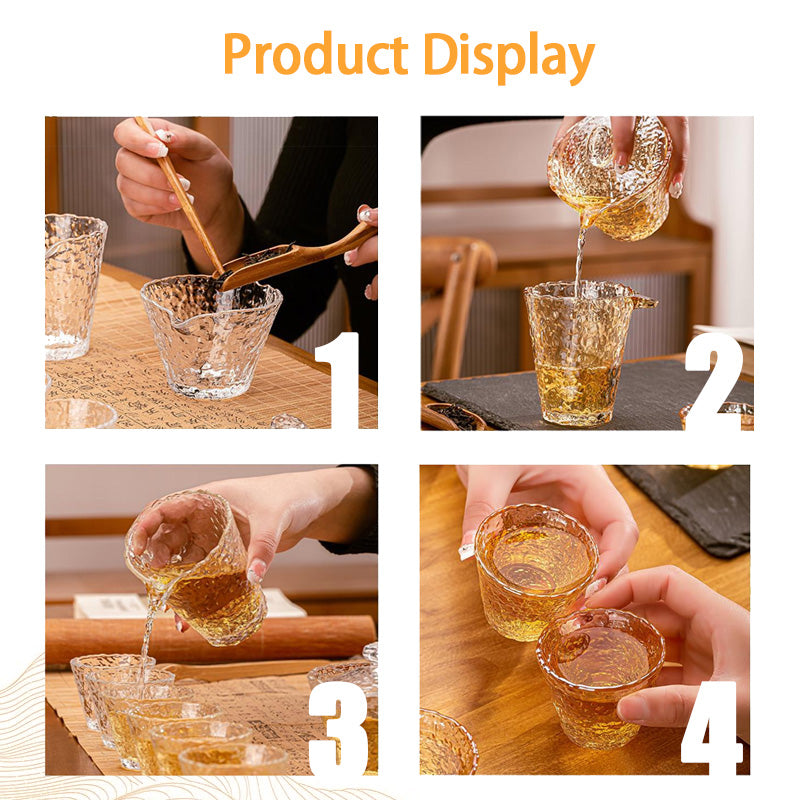 Product Display

1

2

3

4