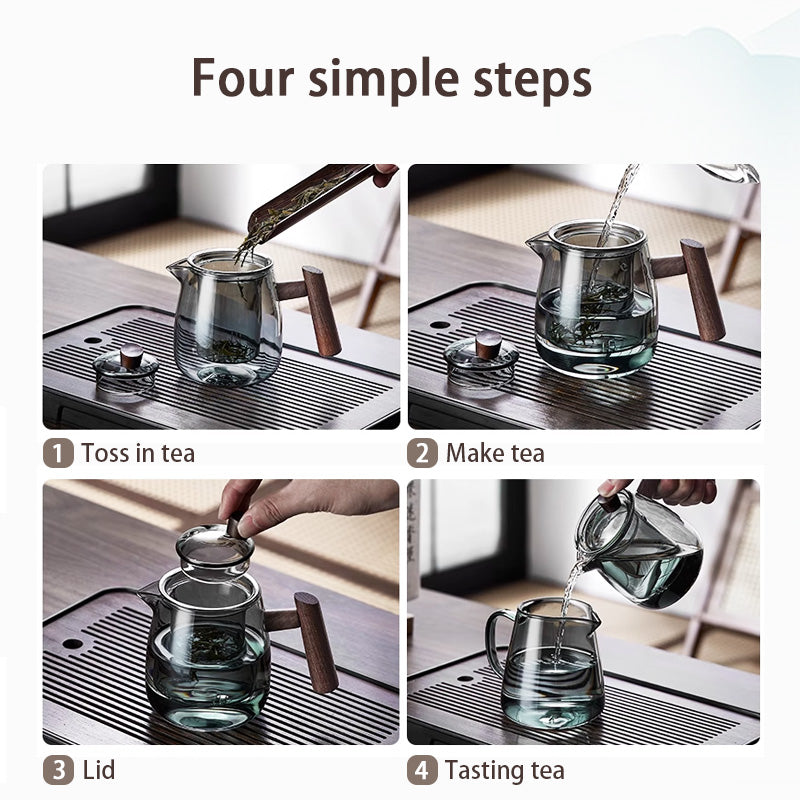 Four simple steps

1 Toss in tea

2 Make tea

3 Lid

4 Tasting tea