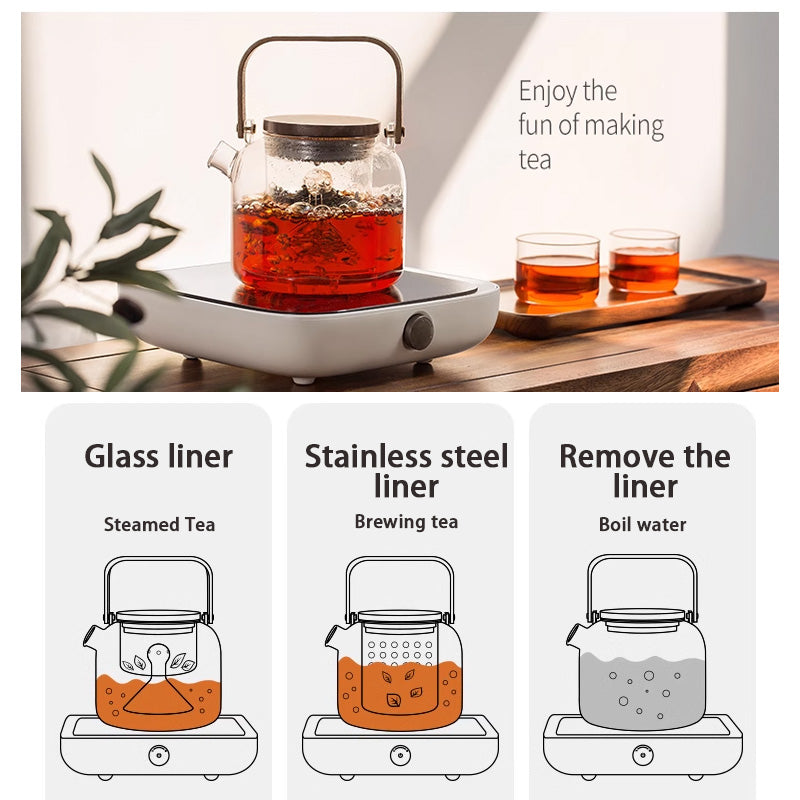 Enjoy the fun of making tea

Glass liner

Steamed Tea

Stainless steel liner

Brewing tea

Remove the liner

Boil water