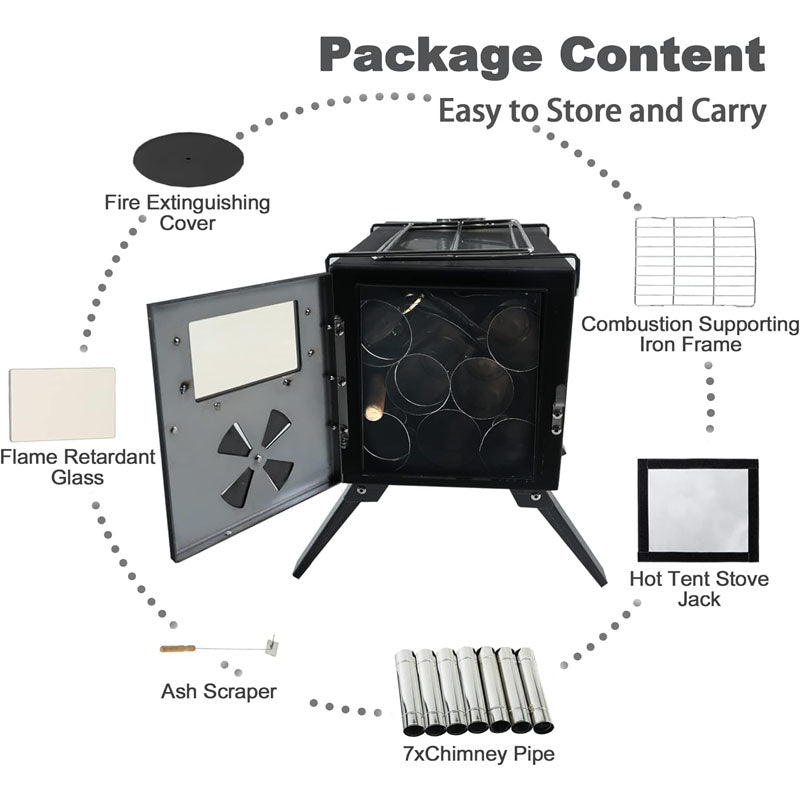 Package Content

Easy to Store and Carry

Fire Extinguishing Cover

Combustion Supporting Iron Frame

Flame Retardant Glass

Hot Tent Stove Jack

Ash Scraper

7xChimney Pipe