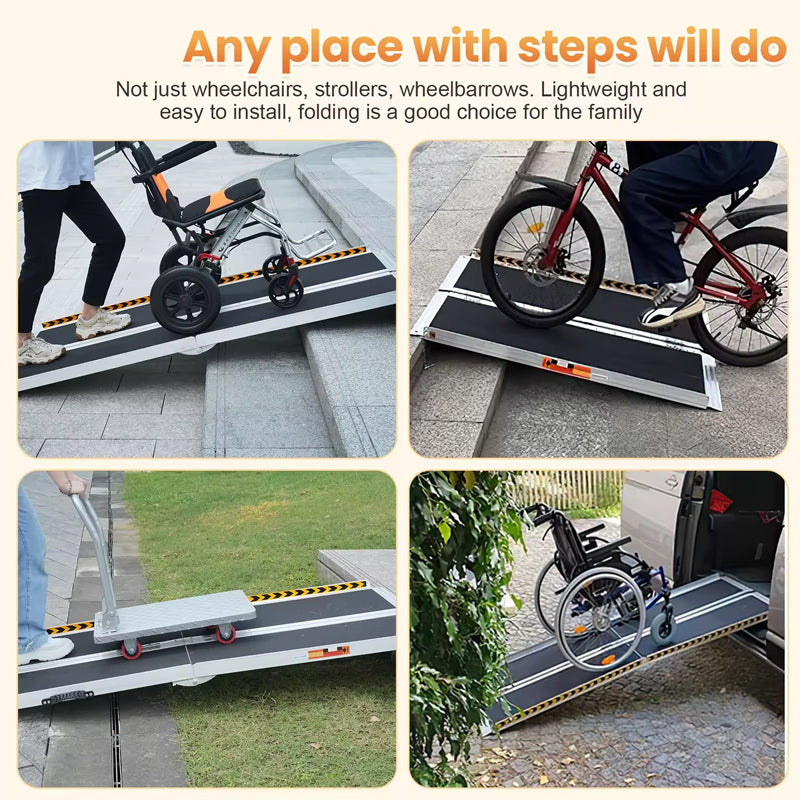 Any place with steps will do

Not just wheelchairs, strollers, wheelbarrows. Lightweight and easy to install, folding is a good choice for the family