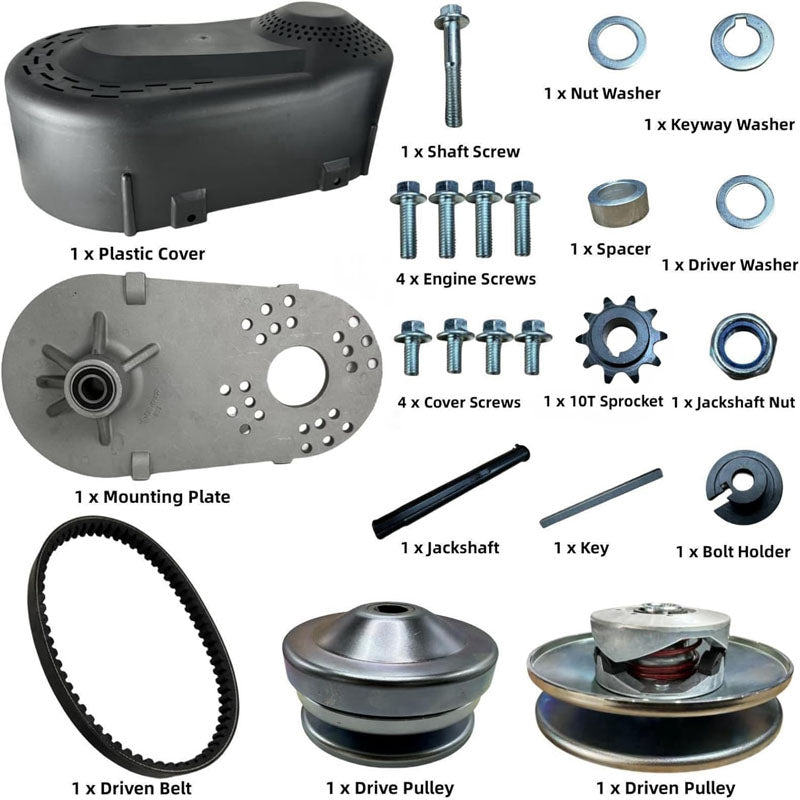 1 x Nut Washer

1 x Keyway Washer

1 x Shaft Screw

1 x Plastic Cover

4 x Engine Screws

1 x Spacer

1 x Driver Washer

4 x Cover Screws

1 x 10T Sprocket

1 x Jackshaft Nut

1 x Mounting Plate

1 x Jackshaft

1 x Key

1 x Bolt Holder

1 x Driven Belt

1 x Drive Pulley

1 x Driven Pulley