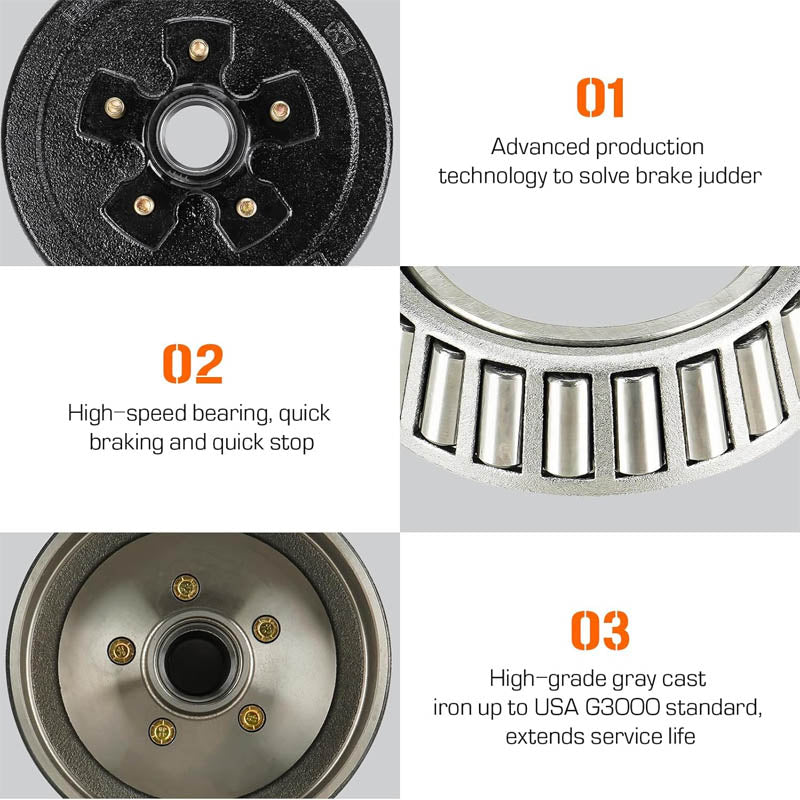 01
Advanced production technology to solve brake judder

02
High-speed bearing, quick braking and quick stop

03
High-grade gray cast iron up to USA G3000 standard, extends service life