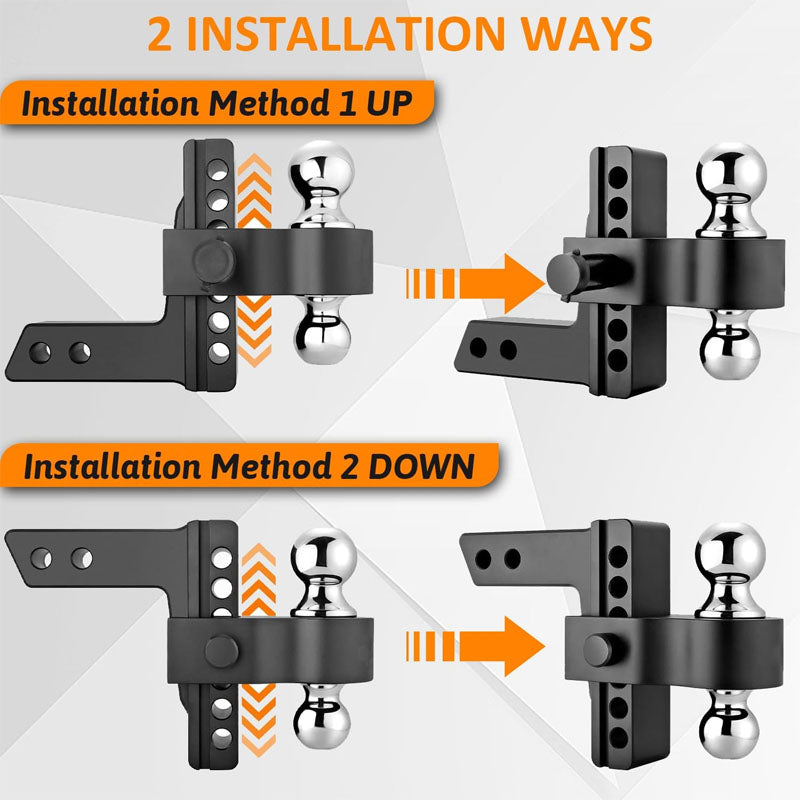 2 INSTALLATION WAYS

Installation Method 1 UP

Installation Method 2 DOWN