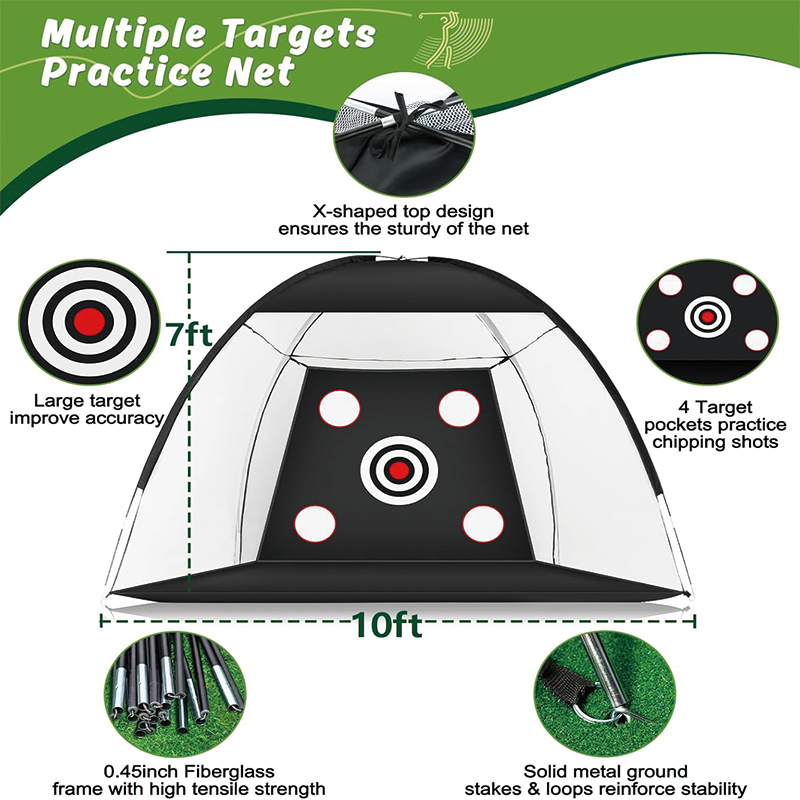 Multiple Targets Practice Net

X-shaped top design ensures the sturdy of the net

7ft

Large target improve accuracy

4 Target pockets practice chipping shots

10ft

0.45inch Fiberglass frame with high tensile strength

Solid metal ground stakes & loops reinforce stability